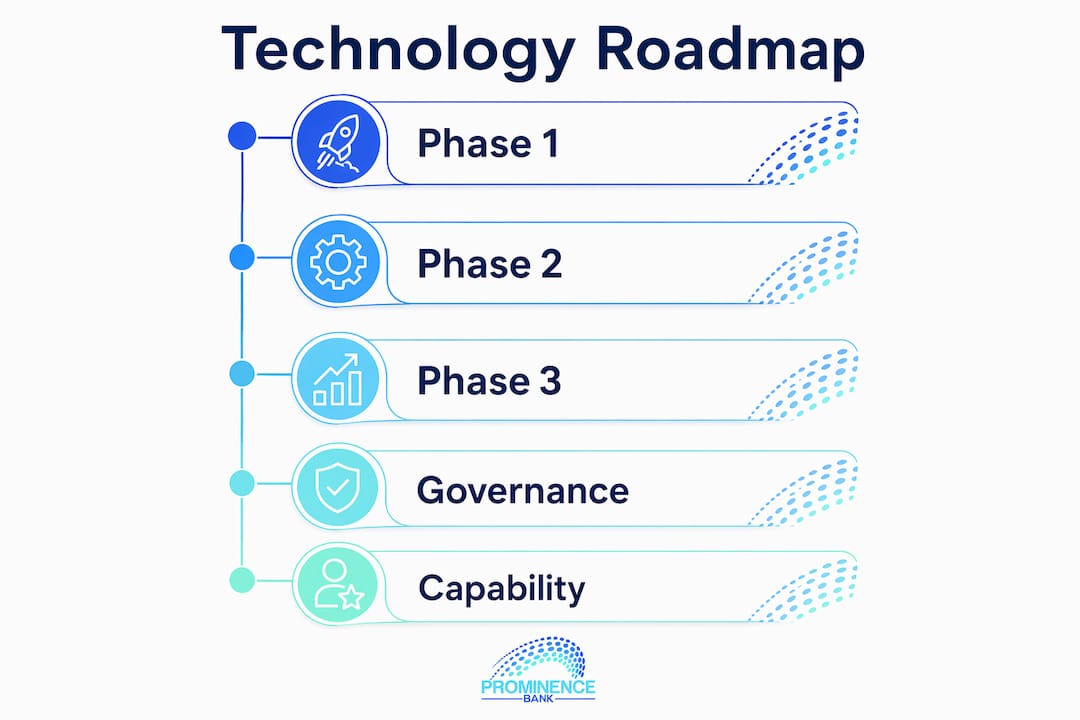 Technology Roadmap

Phase 1

Phase 2

Phase 3

Governance

Capability

PROMINENCE
BANK